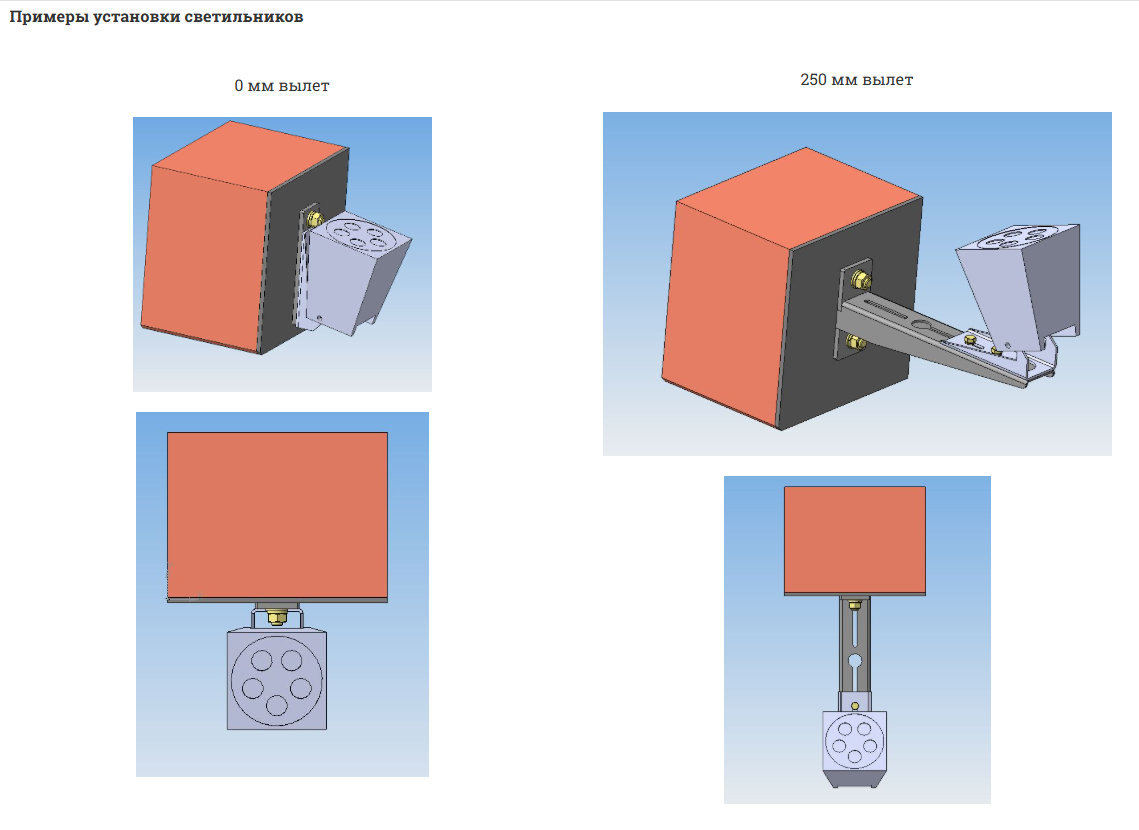 Примеры установки светильников

0 мм вылет

250 мм вылет